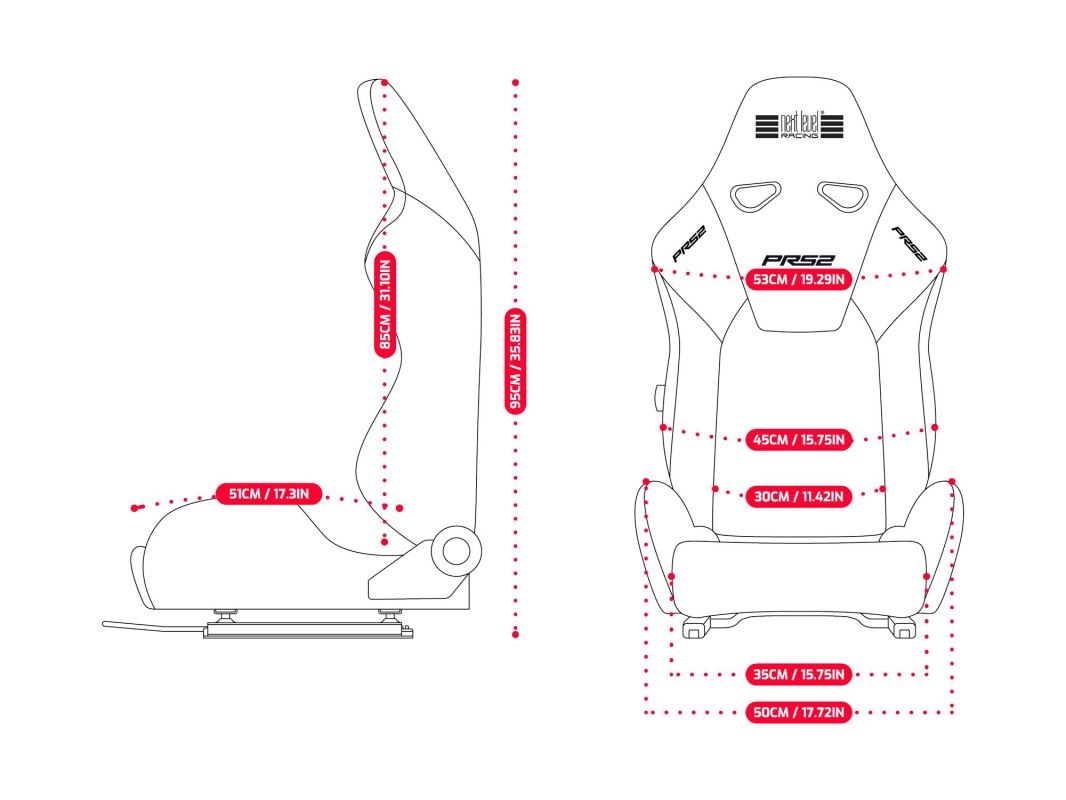 85CM / 31.10IN

95CM / 35.83IN

51CM / 17.3IN

next level RACING

PRS2

PRS2

PRS2

53CM / 19.29IN

45CM / 15.75IN

30CM / 11.42IN

35CM / 15.75IN

50CM / 17.72IN