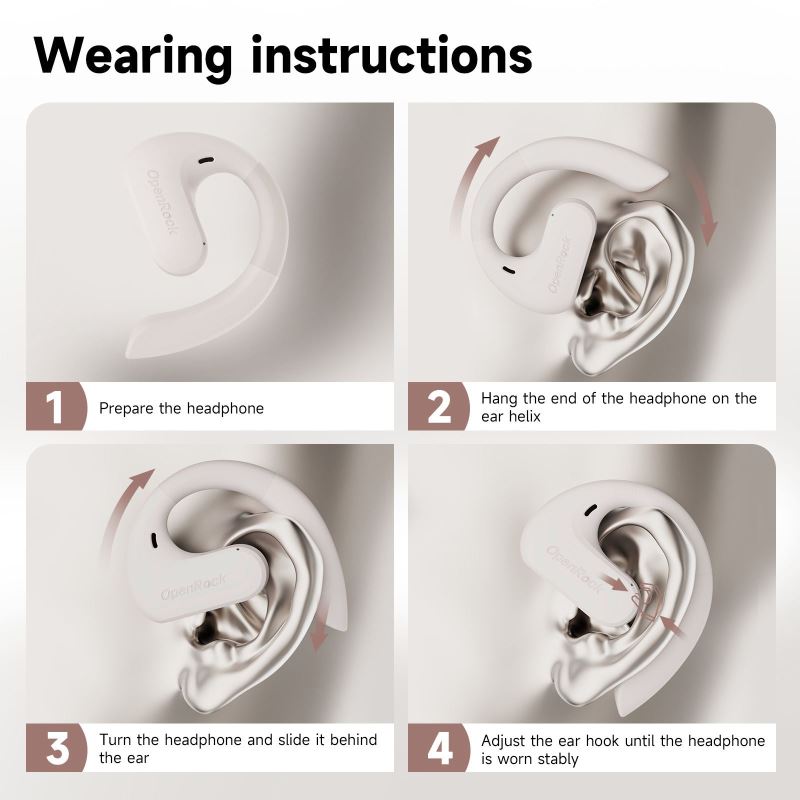 Wearing instructions

OpenRock

1 Prepare the headphone

OpenRock

2 Hang the end of the headphone on the ear helix

OpenRock

3 Turn the headphone and slide it behind the ear

OpenRock

4 Adjust the ear hook until the headphone is worn stably