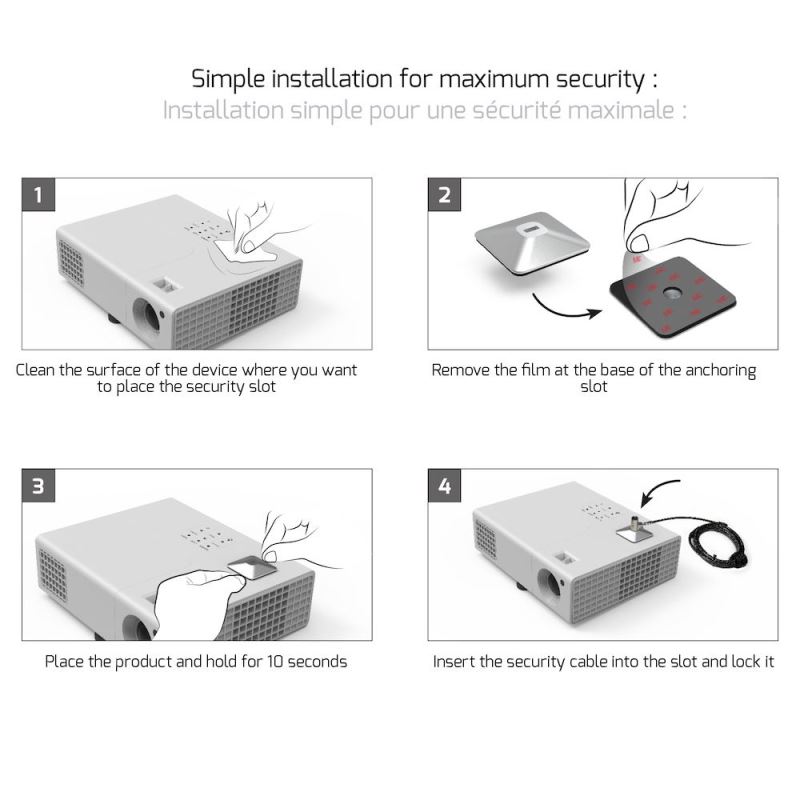 Simple installation for maximum security :
Installation simple pour une sécurité maximale :

1

Clean the surface of the device where you want to place the security slot

2

Remove the film at the base of the anchoring slot

3

Place the product and hold for 10 seconds

4

Insert the security cable into the slot and lock it