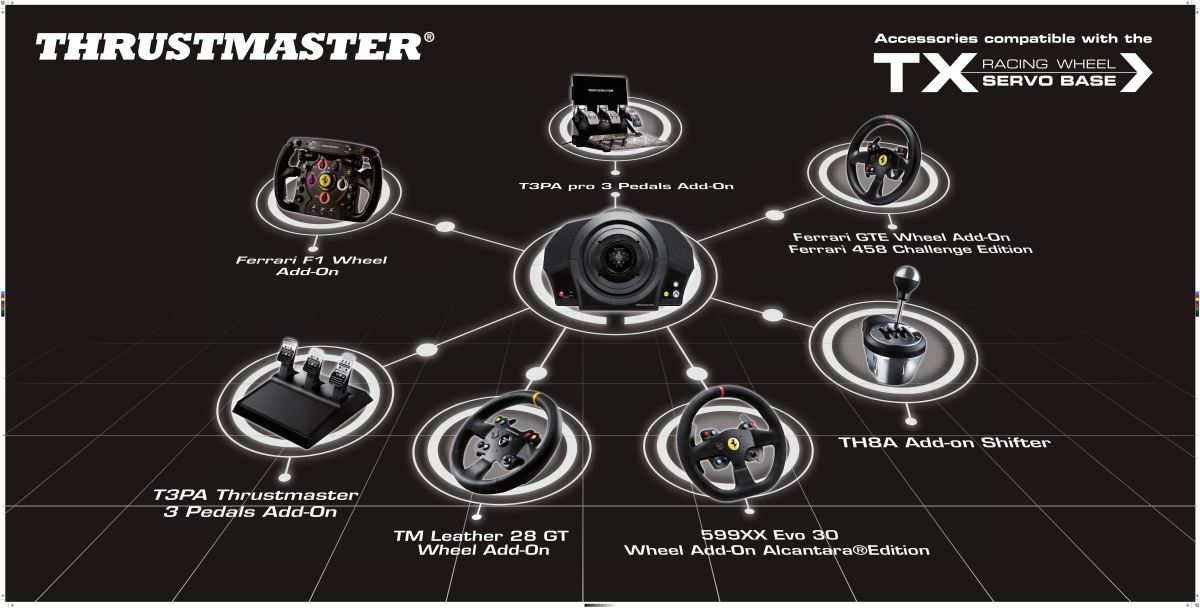 THRUSTMASTER®

Accessories compatible with the

TX RACING WHEEL SERVO BASE

T3PA pro 3 Pedals Add-On

Ferrari F1 Wheel Add-On

Ferrari GTE Wheel Add-On Ferrari 458 Challenge Edition

TH8A Add-on Shifter

T3PA Thrustmaster 3 Pedals Add-On

TM Leather 28 GT Wheel Add-On

599XX Evo 30 Wheel Add-On Alcantara®Edition